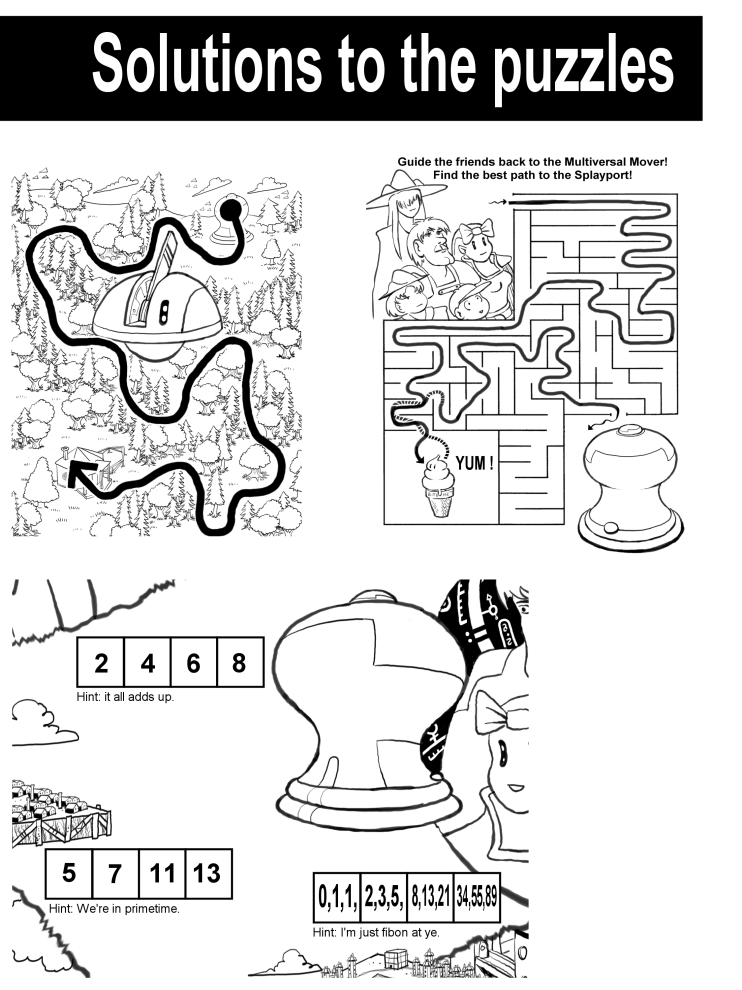 Solutions to the puzzles

Guide the friends back to the Multiversal Mover! Find the best path to the Splayport!

YUM !

| 2 | 4 | 6 | 8 |
|---|---|---|---|

Hint: it all adds up.

| 5 | 7 | 11 | 13 |
|---|---|---|---|

Hint: We're in primetime.

| 0,1,1, | 2,3,5, | 8,13,21 | 34,55,89 |
|---|---|---|---|

Hint: I'm just fibon at ye.